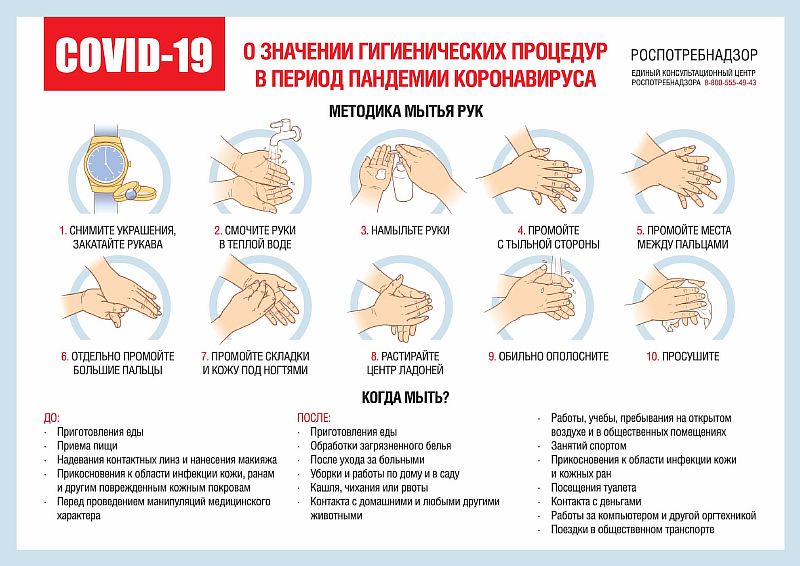 COVID-19

О ЗНАЧЕНИИ ГИГИЕНИЧЕСКИХ ПРОЦЕДУР В ПЕРИОД ПАНДЕМИИ КОРОНАВИРУСА

РОСПОТРЕБНАДЗОР
ЕДИНЫЙ КОНСУЛЬТАЦИОННЫЙ ЦЕНТР РОСПОТРЕБНАДЗОРА 8-800-555-49-43

МЕТОДИКА МЫТЬЯ РУК

1. СНИМИТЕ УКРАШЕНИЯ, ЗАКАТАЙТЕ РУКАВА

2. СМОЧИТЕ РУКИ В ТЕПЛОЙ ВОДЕ

3. НАМЫЛЬТЕ РУКИ

4. ПРОМОЙТЕ С ТЫЛЬНОЙ СТОРОНЫ

5. ПРОМОЙТЕ МЕСТА МЕЖДУ ПАЛЬЦАМИ

6. ОТДЕЛЬНО ПРОМОЙТЕ БОЛЬШИЕ ПАЛЬЦЫ

7. ПРОМОЙТЕ СКЛАДКИ И КОЖУ ПОД НОГТЯМИ

8. РАСТИРАЙТЕ ЦЕНТР ЛАДОНЕЙ

9. ОБИЛЬНО ОПОЛОСНИТЕ

10. ПРОСУШИТЕ

КОГДА МЫТЬ?

ДО:
- Приготовления еды
- Приема пищи
- Надевания контактных линз и нанесения макияжа
- Прикосновения к области инфекции кожи, ранам и другим поврежденным кожным покровам
- Перед проведением манипуляций медицинского характера

ПОСЛЕ:
- Приготовления еды
- Обработки загрязненного белья
- После ухода за больными
- Уборки и работы по дому и в саду
- Кашля, чихания или рвоты
- Контакта с домашними и любыми другими животными

- Работы, учебы, пребывания на открытом воздухе и в общественных помещениях
- Занятий спортом
- Прикосновения к области инфекции кожи и кожных ран
- Посещения туалета
- Контакта с деньгами
- Работы за компьютером и другой оргтехникой
- Поездки в общественном транспорте